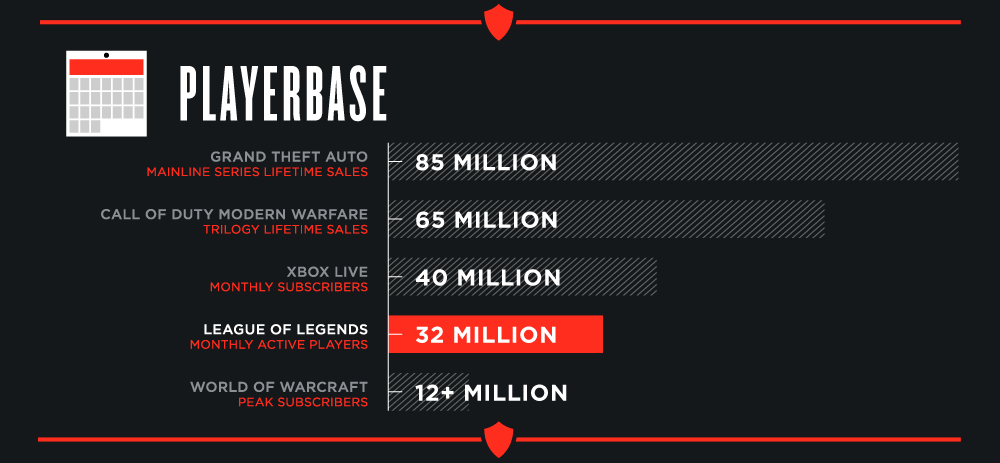 PLAYERBASE

GRAND THEFT AUTO
MAINLINE SERIES LIFETIME SALES
85 MILLION

CALL OF DUTY MODERN WARFARE
TRILOGY LIFETIME SALES
65 MILLION

XBOX LIVE
MONTHLY SUBSCRIBERS
40 MILLION

LEAGUE OF LEGENDS
MONTHLY ACTIVE PLAYERS
32 MILLION

WORLD OF WARCRAFT
PEAK SUBSCRIBERS
12+ MILLION