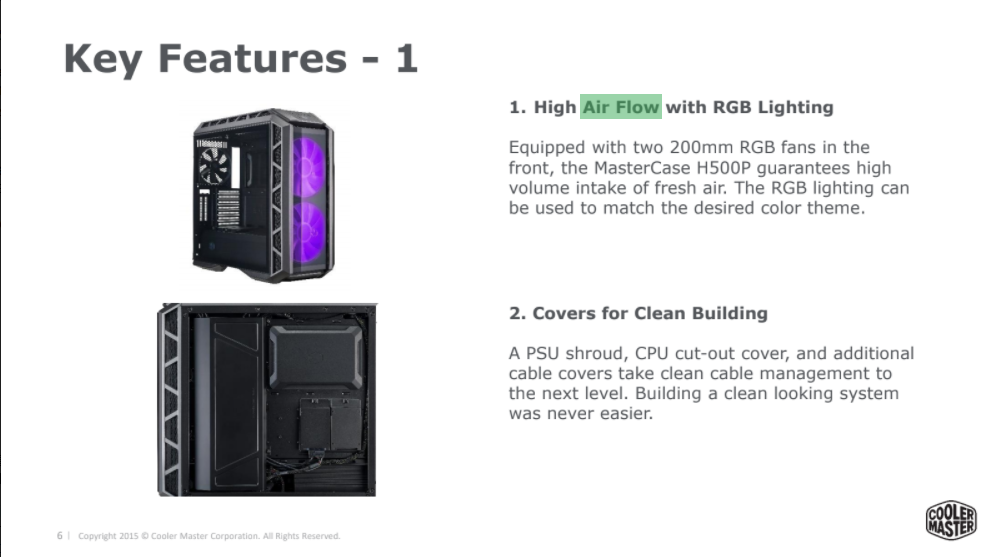 Key Features - 1

1. High Air Flow with RGB Lighting

Equipped with two 200mm RGB fans in the front, the MasterCase H500P guarantees high volume intake of fresh air. The RGB lighting can be used to match the desired color theme.

2. Covers for Clean Building

A PSU shroud, CPU cut-out cover, and additional cable covers take clean cable management to the next level. Building a clean looking system was never easier.

6 | Copyright 2015 © Cooler Master Corporation. All Rights Reserved.

COOLER MASTER